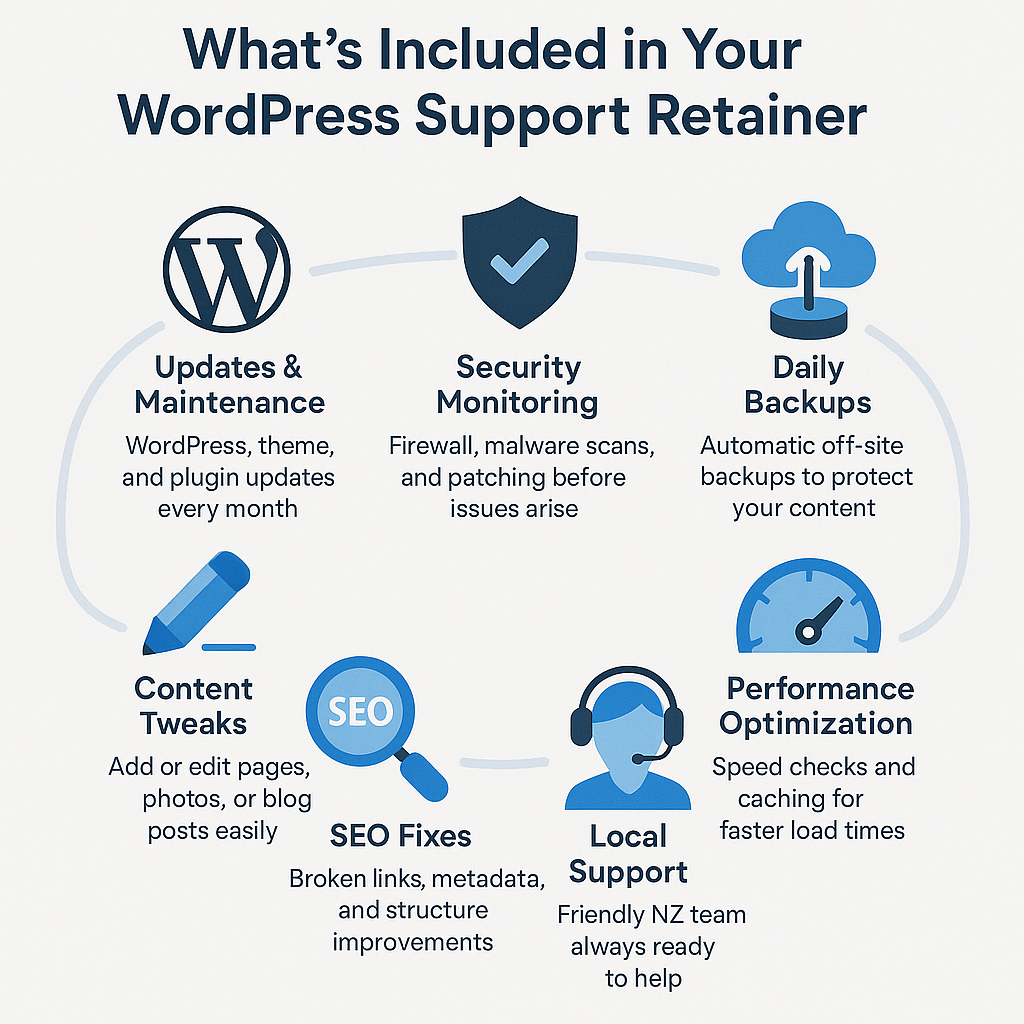 What's Included in Your WordPress Support Retainer

Updates & Maintenance
WordPress, theme, and plugin updates every month

Security Monitoring
Firewall, malware scans, and patching before issues arise

Daily Backups
Automatic off-site backups to protect your content

Content Tweaks
Add or edit pages, photos, or blog posts easily

SEO

SEO Fixes
Broken links, metadata, and structure improvements

Local Support
Friendly NZ team always ready to help

Performance Optimization
Speed checks and caching for faster load times